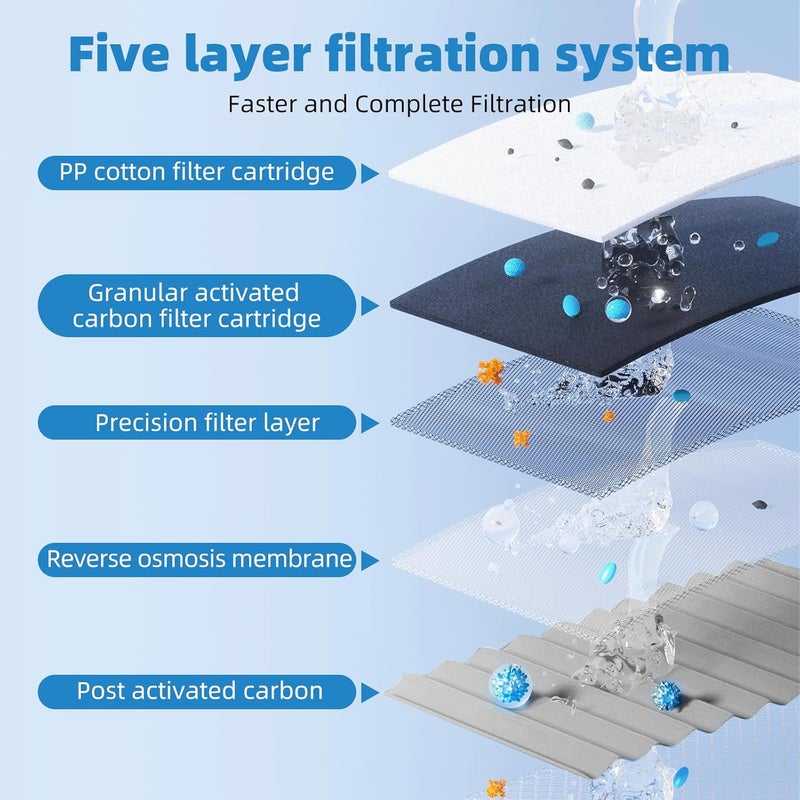 Five layer filtration system

Faster and Complete Filtration

PP cotton filter cartridge

Granular activated carbon filter cartridge

Precision filter layer

Reverse osmosis membrane

Post activated carbon